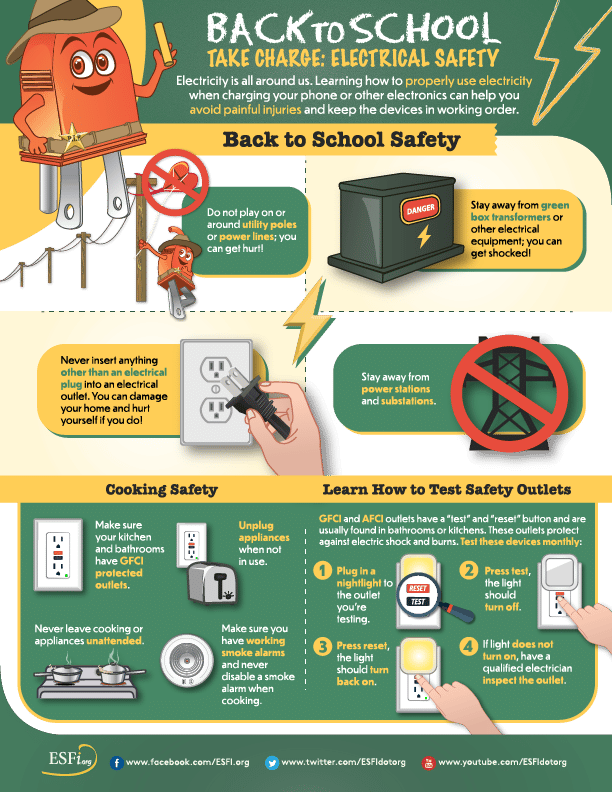 BACK TO SCHOOL
TAKE CHARGE: ELECTRICAL SAFETY

Electricity is all around us. Learning how to properly use electricity when charging your phone or other electronics can help you avoid painful injuries and keep the devices in working order.

Back to School Safety

Do not play on or around utility poles or power lines; you can get hurt!

DANGER

Stay away from green box transformers or other electrical equipment; you can get shocked!

Never insert anything other than an electrical plug into an electrical outlet. You can damage your home and hurt yourself if you do!

Stay away from power stations and substations.

Cooking Safety

Make sure your kitchen and bathrooms have GFCI protected outlets.

Unplug appliances when not in use.

Never leave cooking or appliances unattended.

Make sure you have working smoke alarms and never disable a smoke alarm when cooking.

Learn How to Test Safety Outlets

GFCI and AFCI outlets have a "test" and "reset" button and are usually found in bathrooms or kitchens. These outlets protect against electric shock and burns. Test these devices monthly:

1 Plug in a nightlight to the outlet you're testing.

RESET
TEST

2 Press test, the light should turn off.

3 Press reset, the light should turn back on.

4 If light does not turn on, have a qualified electrician inspect the outlet.

ESFi.org

www.facebook.com/ESFI.org

www.twitter.com/ESFIdotorg

www.youtube.com/ESFIdotorg